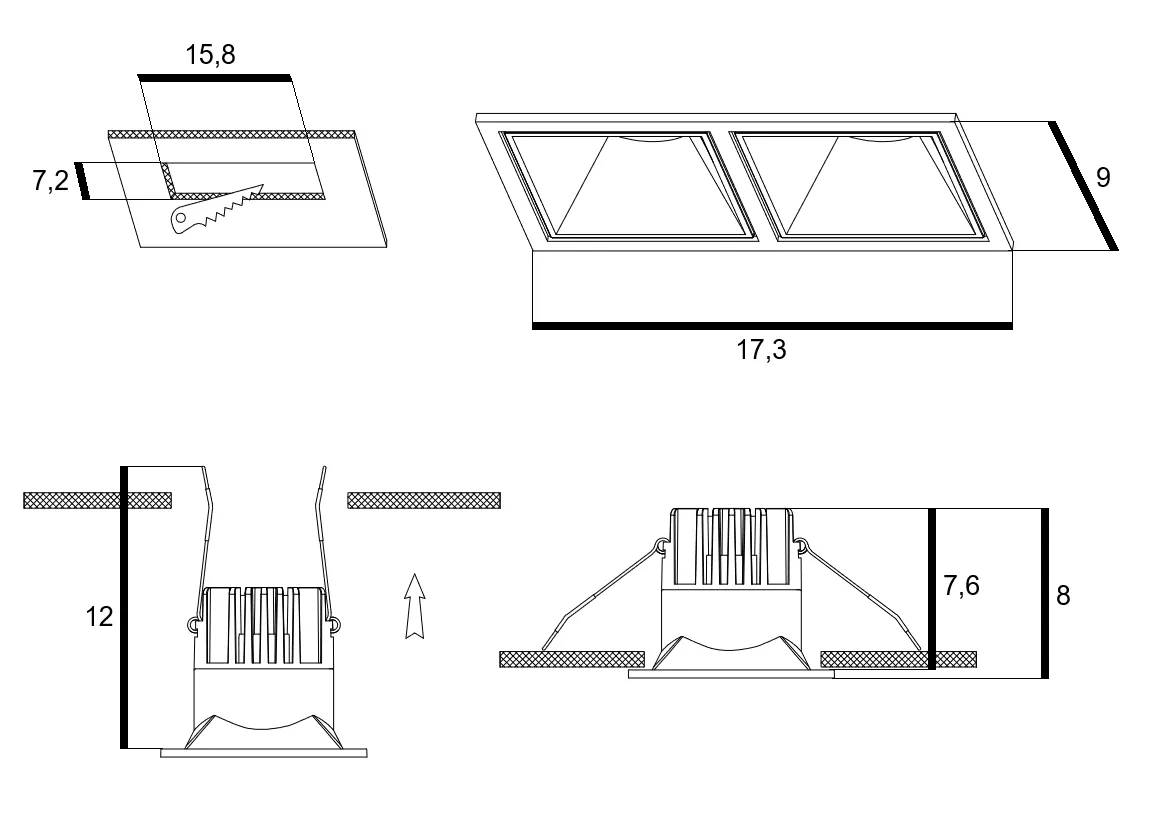 15,8

7,2

9

17,3

12

7,6

8